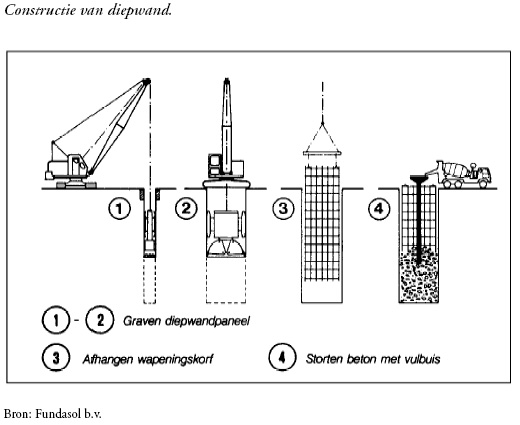 Constructie van diepwand.

1 2 3 4

1 - 2 Graven diepwandpaneel

3 Afhangen wapeningskorf

4 Storten beton met vulbuis

Bron: Fundasol b.v.